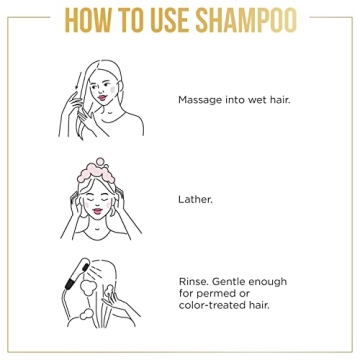 HOW TO USE SHAMPOO

Massage into wet hair.

Lather.

Rinse. Gentle enough for permed or color-treated hair.