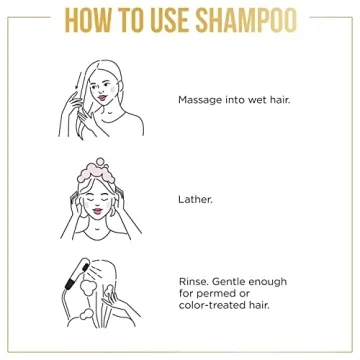 HOW TO USE SHAMPOO

Massage into wet hair.

Lather.

Rinse. Gentle enough for permed or color-treated hair.