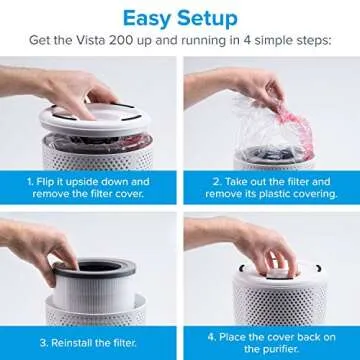 Easy Setup

Get the Vista 200 up and running in 4 simple steps:

1. Flip it upside down and remove the filter cover.

2. Take out the filter and remove its plastic covering.

3. Reinstall the filter.

4. Place the cover back on the purifier.