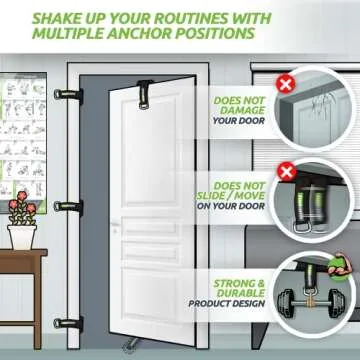 SHAKE UP YOUR ROUTINES WITH MULTIPLE ANCHOR POSITIONS

DOES NOT DAMAGE YOUR DOOR

DOES NOT SLIDE / MOVE ON YOUR DOOR

STRONG & DURABLE PRODUCT DESIGN