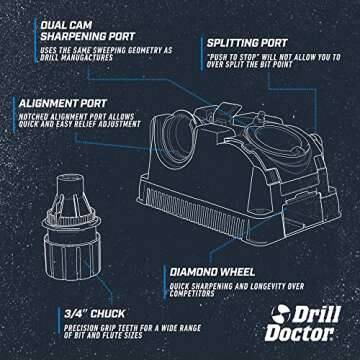 DUAL CAM SHARPENING PORT

USES THE SAME SWEEPING GEOMETRY AS DRILL MANUGACTURES

SPLITTING PORT

"PUSH TO STOP" WILL NOT ALLOW YOU TO OVER SPLIT THE BIT POINT

ALIGNMENT PORT

NOTCHED ALIGNMENT PORT ALLOWS QUICK AND EASY RELIEF ADJUSTMENT

DIAMOND WHEEL

QUICK SHARPENING AND LONGEVITY OVER COMPETITORS

3/4" CHUCK

PRECISION GRIP TEETH FOR A WIDE RANGE OF BIT AND FLUTE SIZES

Drill Doctor