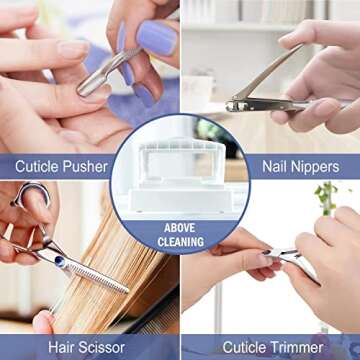 Cuticle Pusher

Nail Nippers

ABOVE CLEANING

Hair Scissor

Cuticle Trimmer