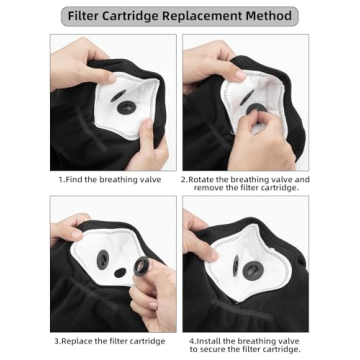 Filter Cartridge Replacement Method

1.Find the breathing valve

2.Rotate the breathing valve and remove the filter cartridge.

3.Replace the filter cartridge

4.Install the breathing valve to secure the filter cartridge.