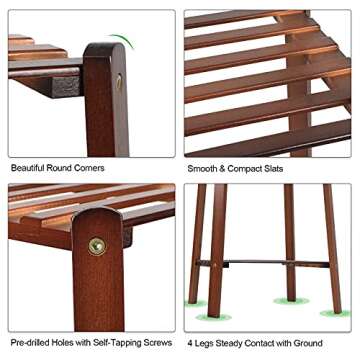 Beautiful Round Corners

Smooth & Compact Slats

Pre-drilled Holes with Self-Tapping Screws

4 Legs Steady Contact with Ground