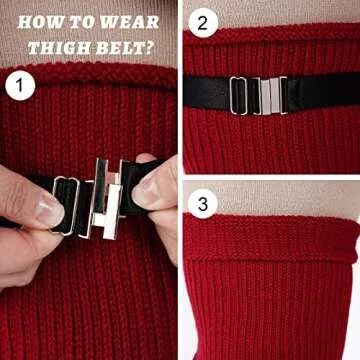 HOW TO WEAR THIGH BELT?

1

2

3