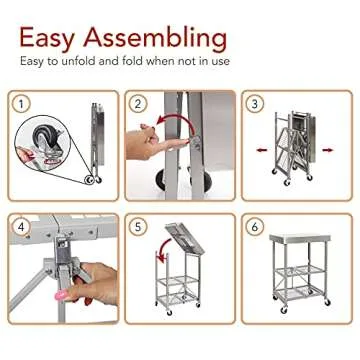 Easy Assembling
Easy to unfold and fold when not in use

1

2

3

4

5

6