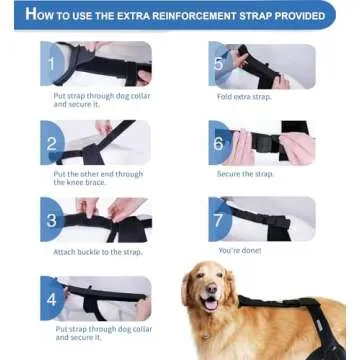 HOW TO USE THE EXTRA REINFORCEMENT STRAP PROVIDED

1

Put strap through dog collar and secure it.

2

Put the other end through the knee brace.

3

Attach buckle to the strap.

4

Put strap through dog collar and secure it.

5

Fold extra strap.

6

Secure the strap.

7

You're done!