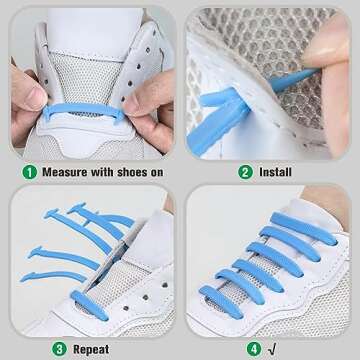 1 Measure with shoes on

2 Install

3 Repeat

4 √