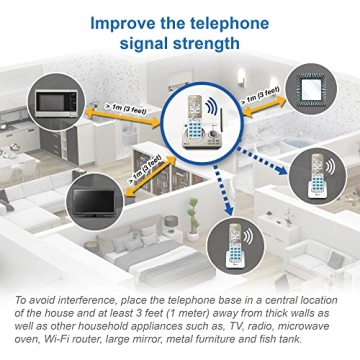 Improve the telephone signal strength

> 1m (3 feet)

> 1m (3 feet)

> 1m (3 feet)

To avoid interference, place the telephone base in a central location of the house and at least 3 feet (1 meter) away from thick walls as well as other household appliances such as, TV, radio, microwave oven, Wi-Fi router, large mirror, metal furniture and fish tank.