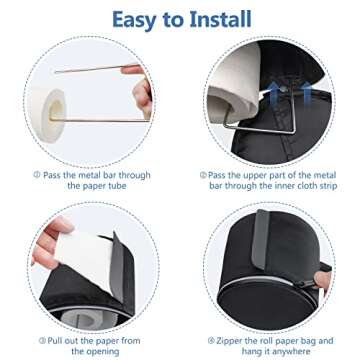 Easy to Install

① Pass the metal bar through the paper tube

② Pass the upper part of the metal bar through the inner cloth strip

③ Pull out the paper from the opening

④ Zipper the roll paper bag and hang it anywhere