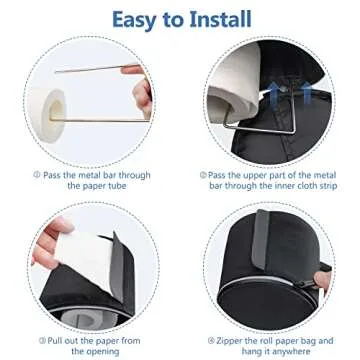 Easy to Install

① Pass the metal bar through the paper tube

② Pass the upper part of the metal bar through the inner cloth strip

③ Pull out the paper from the opening

④ Zipper the roll paper bag and hang it anywhere