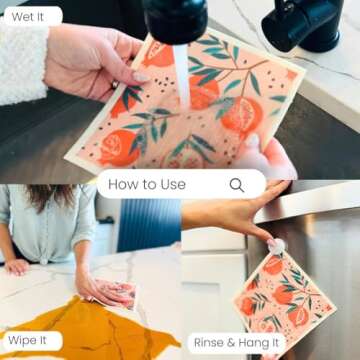 Wet It

How to Use

Wipe It

Rinse & Hang It