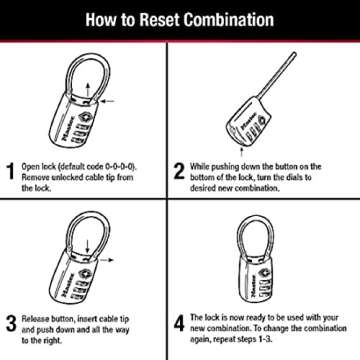 How to Reset Combination

Master

1 Open lock (default code 0-0-0-0). Remove unlocked cable tip from the lock.

Master

2 While pushing down the button on the bottom of the lock, turn the dials to desired new combination.

Master

3 Release button, insert cable tip and push down and all the way to the right.

Master

4 The lock is now ready to be used with your new combination. To change the combination again, repeat steps 1-3.