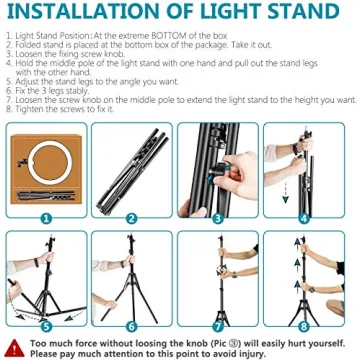 INSTALLATION OF LIGHT STAND

1. Light Stand Position: At the extreme BOTTOM of the box
2. Folded stand is placed at the bottom box of the package. Take it out.
3. Loosen the fixing screw knob.
4. Hold the middle pole of the light stand with one hand and pull out the stand legs with the other hand.
5. Adjust the stand legs to the angle you want.
6. Fix the 3 legs stably.
7. Loosen the screw knob on the middle pole to extend the light stand to the height you want.
8. Tighten the screws to fix it.

1
2
3
4
5
6
7
8

!

Too much force without loosing the knob (Pic ③) will easily hurt yourself. Please pay much attention to this point to avoid injury.