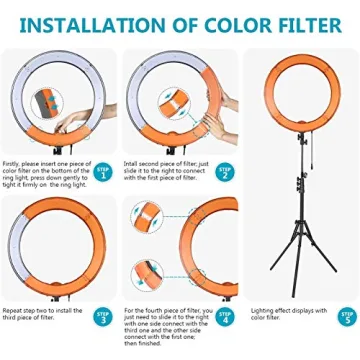 INSTALLATION OF COLOR FILTER

Firstly, please insert one piece of color filter on the bottom of the ring light, press down gently to tight it firmly on the ring light.

STEP 1

Intall second piece of filter; just slide it to the right to connect with the first piece of filter.

STEP 2

Repeat step two to install the third piece of filter.

STEP 3

For the fourth piece of filter, you just need to slide it to the right with one side connect with the third one and the other side connect with the first one; then finished.

STEP 4

Lighting effect displays with color filter.

STEP 5