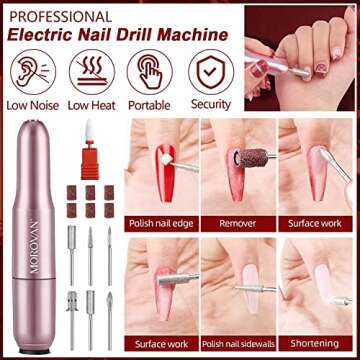 PROFESSIONAL
Electric Nail Drill Machine

Low Noise
Low Heat
Portable
Security

MOROVAN

Polish nail edge
Remover
Surface work
Surface work
Polish nail sidewalls
Shortening