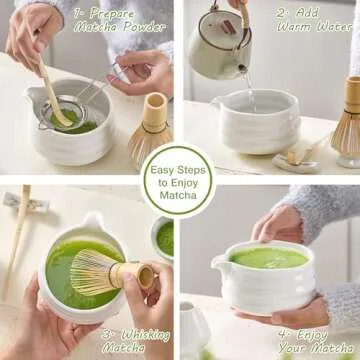 1· Prepare Matcha Powder

2· Add Warm Water

Easy Steps to Enjoy Matcha

3· Whisking Matcha

4· Enjoy Your Matcha