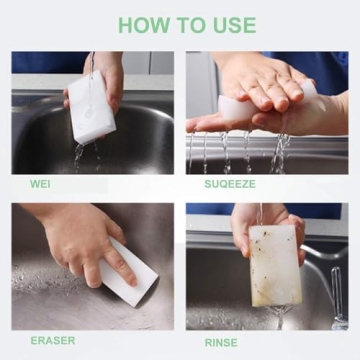 HOW TO USE

WEI

SUQEEZE

ERASER

RINSE