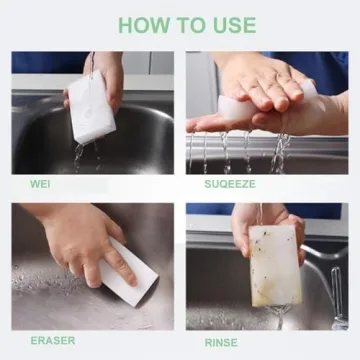 HOW TO USE

WEI

SUQEEZE

ERASER

RINSE