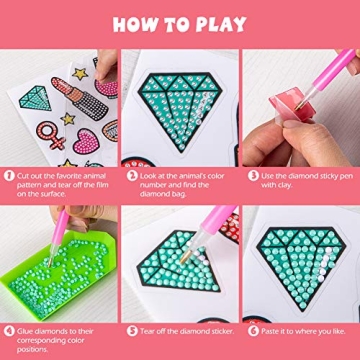 HOW TO PLAY

1 Cut out the favorite animal pattern and tear off the film on the surface.

2 Look at the animal's color number and find the diamond bag.

3 Use the diamond sticky pen with clay.

4 Glue diamonds to their corresponding color positions.

5 Tear off the diamond sticker.

6 Paste it to where you like.