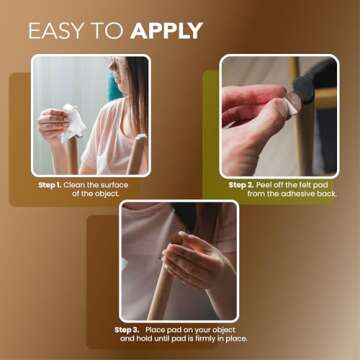 EASY TO APPLY

Step 1. Clean the surface of the object.

Step 2. Peel off the felt pad from the adhesive back.

Step 3. Place pad on your object and hold until pad is firmly in place.