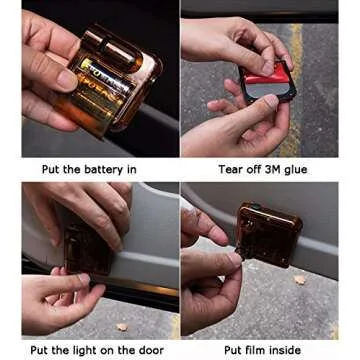 Put the battery in

Tear off 3M glue

Put the light on the door

Put film inside