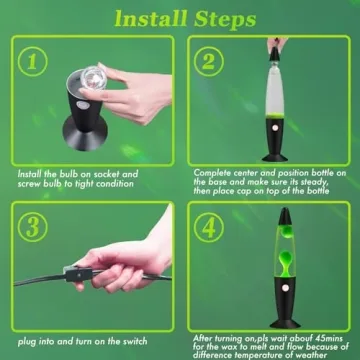 Install Steps

1

Install the bulb on socket and screw bulb to tight condition

2

Complete center and position bottle on the base and make sure its steady, then place cap on top of the bottle

3

plug into and turn on the switch

4

After turning on,pls wait abouf 45mins for the wax to melt and flow because of difference temperature of weather