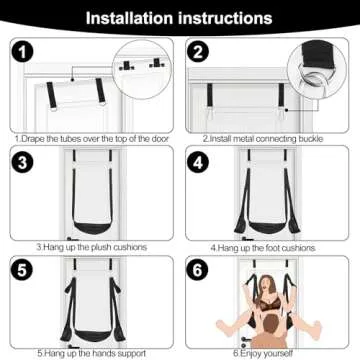 Installation instructions

1

1.Drape the tubes over the top of the door

2

2.Install metal connecting buckle

3

3.Hang up the plush cushions

4

4.Hang up the foot cushions

5

5.Hang up the hands support

6

6.Enjoy yourself