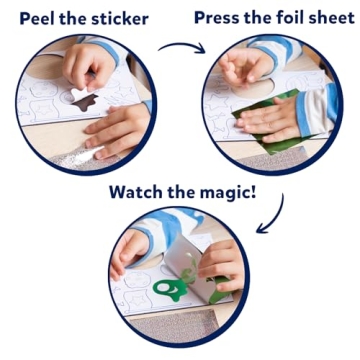 Peel the sticker

Press the foil sheet

Watch the magic!