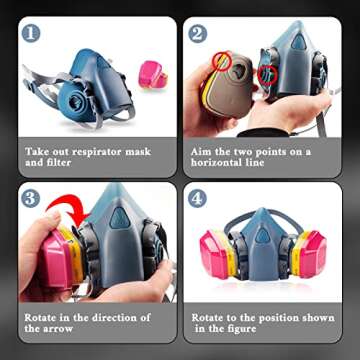 1

Take out respirator mask and filter

2

Aim the two points on a horizontal line

3

Rotate in the direction of the arrow

4

Rotate to the position shown in the figure