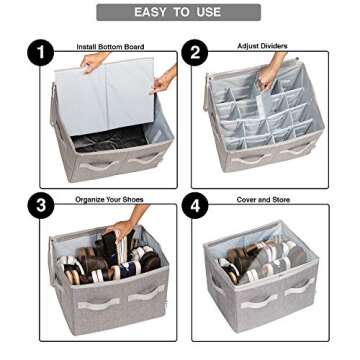 EASY TO USE

1
Install Bottom Board

2
Adjust Dividers

3
Organize Your Shoes

4
Cover and Store