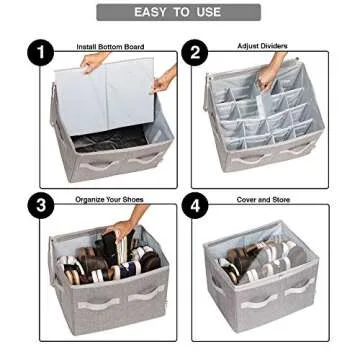 EASY TO USE

1
Install Bottom Board

2
Adjust Dividers

3
Organize Your Shoes

4
Cover and Store