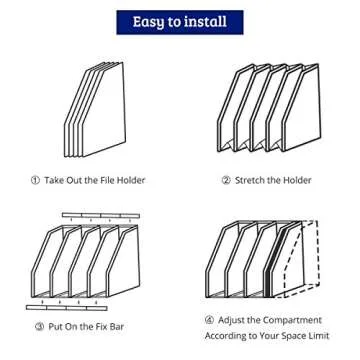 Easy to install

① Take Out the File Holder

② Stretch the Holder

③ Put On the Fix Bar

④ Adjust the Compartment According to Your Space Limit