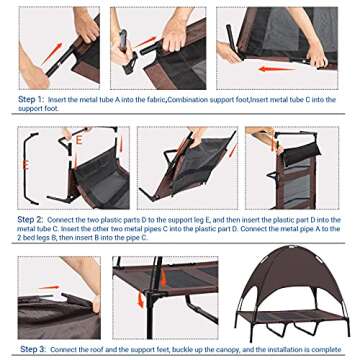 Step 1: Insert the metal tube A into the fabric,Combination support foot,Insert metal tube C into the support foot.

E

E

Step 2: Connect the two plastic parts D to the support leg E, and then insert the plastic part D into the metal tube C. Insert the other two metal pipes C into the plastic part D. Connect the metal pipe A to the 2 bed legs B, then insert B into the pipe C.

Step 3: Connect the roof and the support feet, buckle up the canopy, and the installation is complete