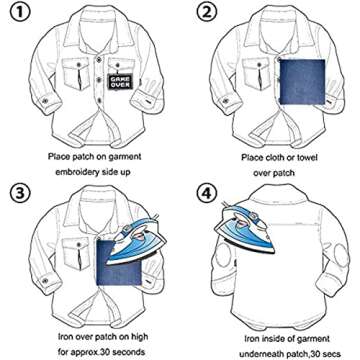 ①

GAME OVER

Place patch on garment embroidery side up

②

Place cloth or towel over patch

③

Iron over patch on high for approx.30 seconds

④

Iron inside of garment underneath patch,30 secs