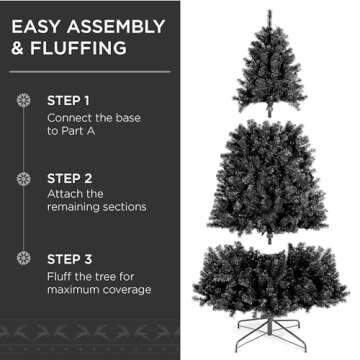 EASY ASSEMBLY & FLUFFING

STEP 1
Connect the base to Part A

STEP 2
Attach the remaining sections

STEP 3
Fluff the tree for maximum coverage