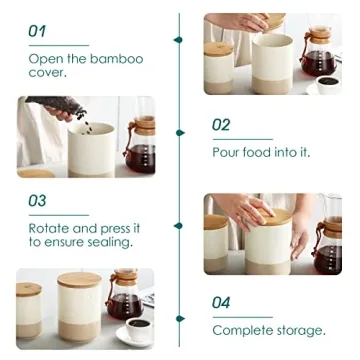 01

Open the bamboo cover.

02

Pour food into it.

03

Rotate and press it to ensure sealing.

04

Complete storage.