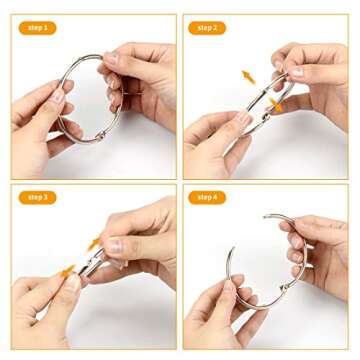 step 1

step 2

step 3

step 4