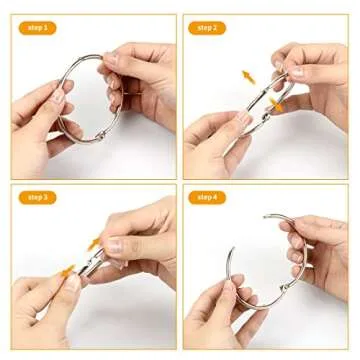 step 1

step 2

step 3

step 4