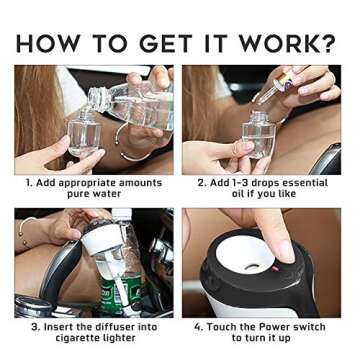 HOW TO GET IT WORK?

1. Add appropriate amounts pure water

2. Add 1-3 drops essential oil if you like

3. Insert the diffuser into cigarette lighter

4. Touch the Power switch to turn it up