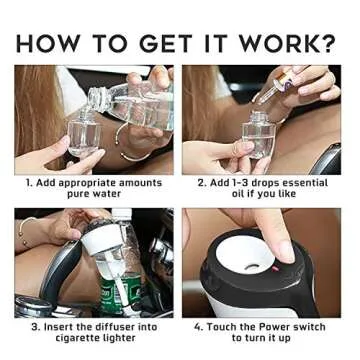 HOW TO GET IT WORK?

1. Add appropriate amounts pure water

2. Add 1-3 drops essential oil if you like

3. Insert the diffuser into cigarette lighter

4. Touch the Power switch to turn it up