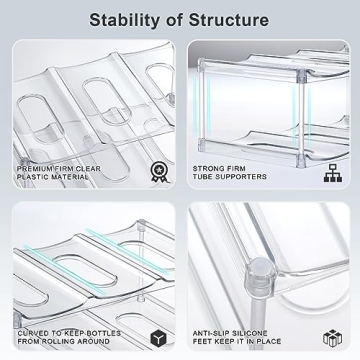 Stability of Structure

PREMIUM FIRM CLEAR PLASTIC MATERIAL

STRONG FIRM TUBE SUPPORTERS

CURVED TO KEEP BOTTLES FROM ROLLING AROUND

ANTI-SLIP SILICONE FEET KEEP IT IN PLACE