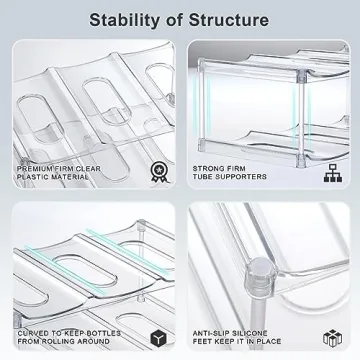 Stability of Structure

PREMIUM FIRM CLEAR PLASTIC MATERIAL

STRONG FIRM TUBE SUPPORTERS

CURVED TO KEEP BOTTLES FROM ROLLING AROUND

ANTI-SLIP SILICONE FEET KEEP IT IN PLACE