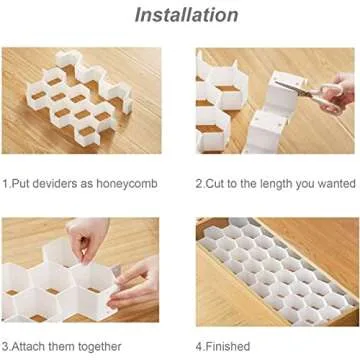 Installation

1.Put deviders as honeycomb

2.Cut to the length you wanted

3.Attach them together

4.Finished