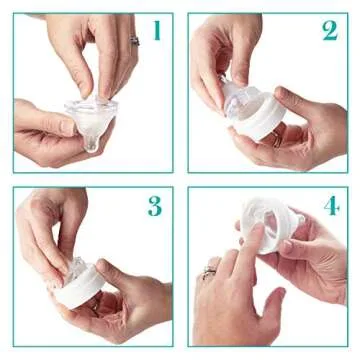 1

2

3

4