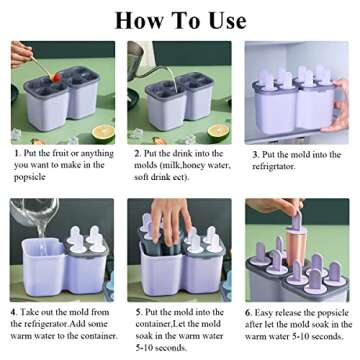 How To Use

1. Put the fruit or anything you want to make in the popsicle

2. Put the drink into the molds (milk,honey water, soft drink ect).

3. Put the mold into the refrigrtator.

4. Take out the mold from the refrigerator.Add some warm water to the container.

5. Put the mold into the container,Let the mold soak in the warm water 5-10 seconds.

6. Easy release the popsicle after let the mold soak in the warm water 5-10 seconds.