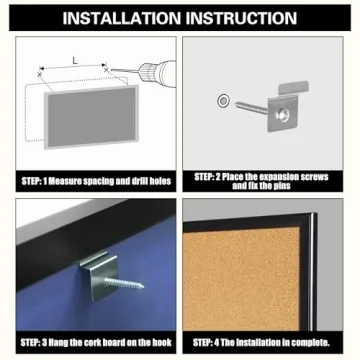 INSTALLATION INSTRUCTION

L

STEP: 1 Measure spacing and drill holes

STEP: 2 Place the expansion screws and fix the pins

STEP: 3 Hang the cork board on the hook

STEP: 4 The installation in complete.