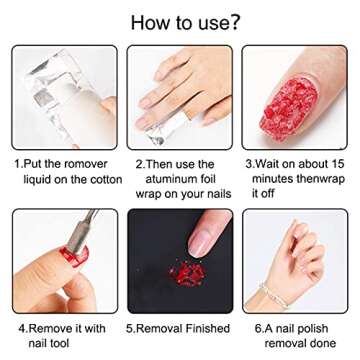 How to use?

1.Put the romover liquid on the cotton

2.Then use the atuminum foil wrap on your nails

3.Wait on about 15 minutes thenwrap it off

4.Remove it with nail tool

5.Removal Finished

6.A nail polish removal done