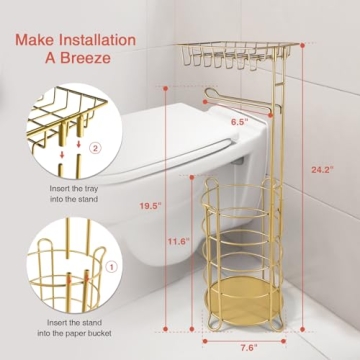 Make Installation A Breeze

2

Insert the tray into the stand

1

Insert the stand into the paper bucket

6.5"

24.2"

19.5"

11.6"

7.6"