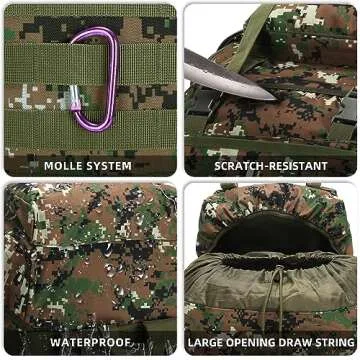 MOLLE SYSTEM

SCRATCH-RESISTANT

WATERPROOF

LARGE OPENING DRAW STRING